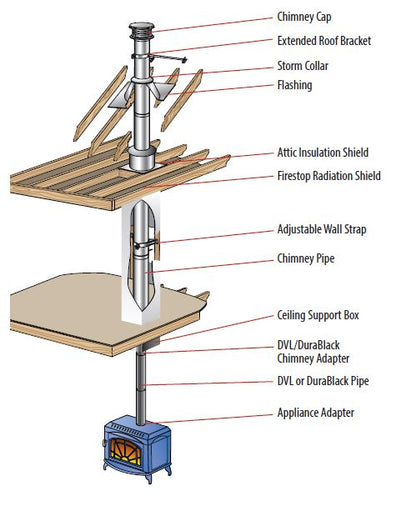 Chimney Cap
Extended Roof Bracket
Storm Collar
Flashing
Attic Insulation Shield
Firestop Radiation Shield
Adjustable Wall Strap
Chimney Pipe
Ceiling Support Box
DVL/DuraBlack Chimney Adapter
DVL or DuraBlack Pipe
Appliance Adapter