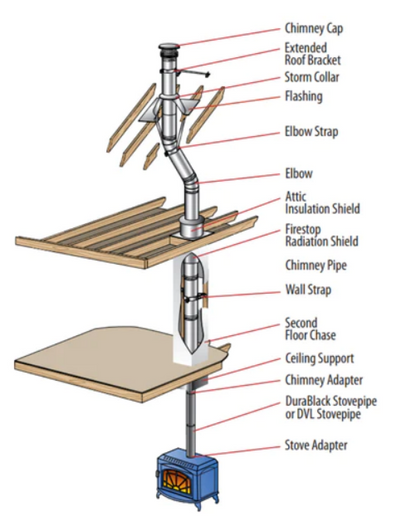 Chimney Cap

Extended Roof Bracket

Storm Collar

Flashing

Elbow Strap

Elbow

Attic Insulation Shield

Firestop Radiation Shield

Chimney Pipe

Wall Strap

Second Floor Chase

Ceiling Support

Chimney Adapter

DuraBlack Stovepipe or DVL Stovepipe

Stove Adapter