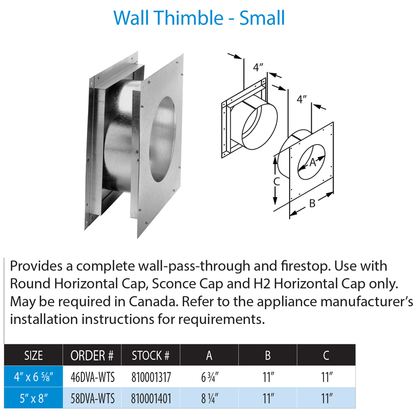 Wall Thimble - Small

4"

4"

A

C

B

Provides a complete wall-pass-through and firestop. Use with Round Horizontal Cap, Sconce Cap and H2 Horizontal Cap only. May be required in Canada. Refer to the appliance manufacturer's installation instructions for requirements.

| SIZE | ORDER # | STOCK # | A | B | C |
|---|---|---|---|---|---|
| 4" x 6 ⅝" | 46DVA-WTS | 810001317 | 6 ¾" | 11" | 11" |
| 5" x 8" | 58DVA-WTS | 810001401 | 8 ¼" | 11" | 11" |