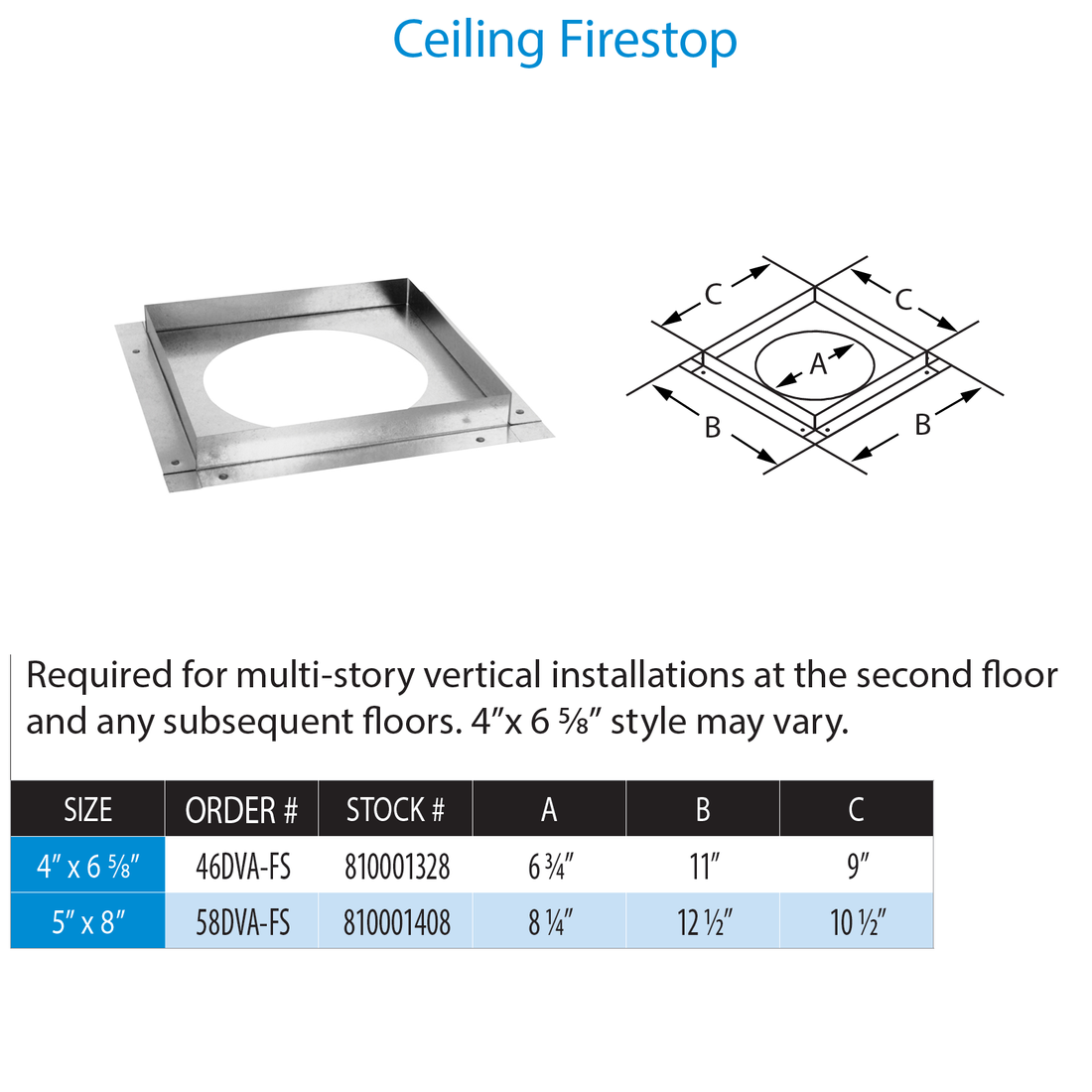 Ceiling Firestop

C
C
A
B
B

Required for multi-story vertical installations at the second floor and any subsequent floors. 4″x 6 ⅝″ style may vary.

| SIZE | ORDER # | STOCK # | A | B | C |
|---|---|---|---|---|---|
| 4″ x 6 ⅝″ | 46DVA-FS | 810001328 | 6 ¾″ | 11″ | 9″ |
| 5″ x 8″ | 58DVA-FS | 810001408 | 8 ¼″ | 12 ½″ | 10 ½″ |