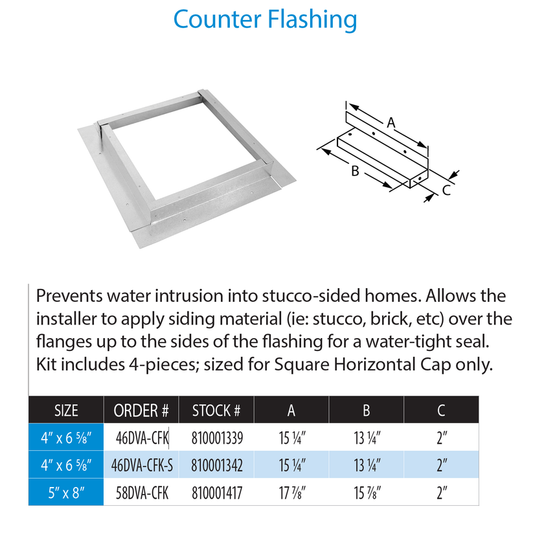 Counter Flashing

A

B

C

Prevents water intrusion into stucco-sided homes. Allows the installer to apply siding material (ie: stucco, brick, etc) over the flanges up to the sides of the flashing for a water-tight seal. Kit includes 4-pieces; sized for Square Horizontal Cap only.

| SIZE | ORDER # | STOCK # | A | B | C |
|---|---|---|---|---|---|
| 4" x 6 5⁄8" | 46DVA-CFK | 810001339 | 15 1⁄4" | 13 1⁄4" | 2" |
| 4" x 6 5⁄8" | 46DVA-CFK-S | 810001342 | 15 1⁄4" | 13 1⁄4" | 2" |
| 5" x 8" | 58DVA-CFK | 810001417 | 17 7⁄8" | 15 7⁄8" | 2" |