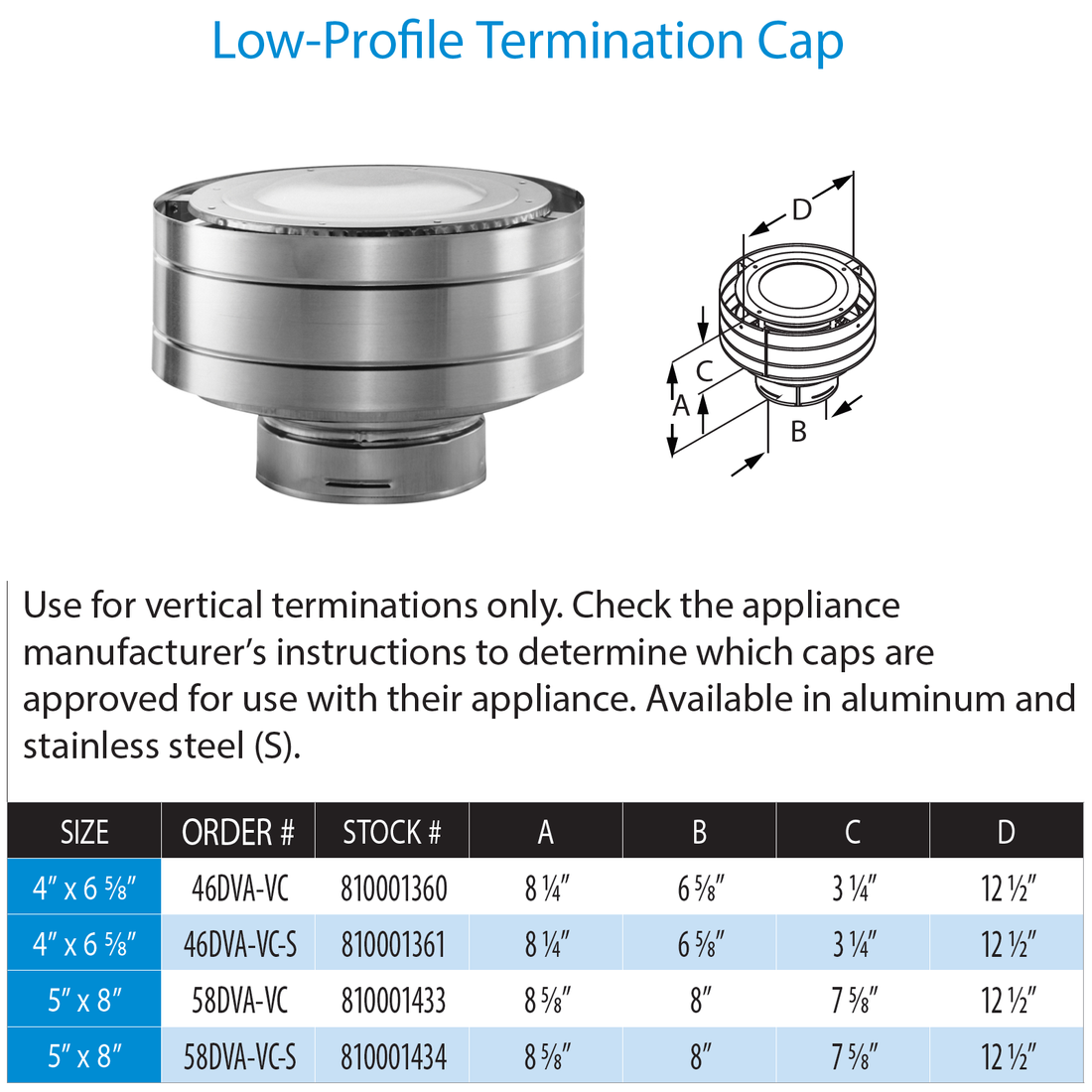 Low-Profile Termination Cap

D

C

A

B

Use for vertical terminations only. Check the appliance manufacturer's instructions to determine which caps are approved for use with their appliance. Available in aluminum and stainless steel (S).

| SIZE | ORDER # | STOCK # | A | B | C | D |
|---|---|---|---|---|---|---|
| 4″ x 6 ⅝″ | 46DVA-VC | 810001360 | 8 ¼″ | 6 ⅝″ | 3 ¼″ | 12 ½″ |
| 4″ x 6 ⅝″ | 46DVA-VC-S | 810001361 | 8 ¼″ | 6 ⅝″ | 3 ¼″ | 12 ½″ |
| 5″ x 8″ | 58DVA-VC | 810001433 | 8 ⅝″ | 8″ | 7 ⅝″ | 12 ½″ |
| 5″ x 8″ | 58DVA-VC-S | 810001434 | 8 ⅝″ | 8″ | 7 ⅝″ | 12 ½″ |