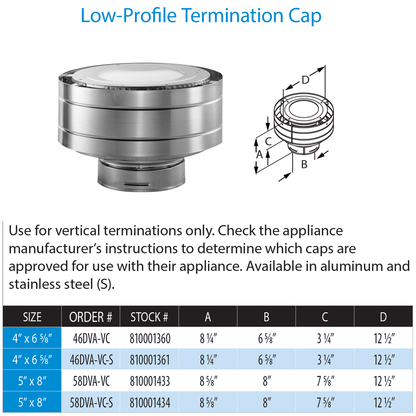 Low-Profile Termination Cap

D
C
A
B

Use for vertical terminations only. Check the appliance manufacturer's instructions to determine which caps are approved for use with their appliance. Available in aluminum and stainless steel (S).

| SIZE | ORDER # | STOCK # | A | B | C | D |
|---|---|---|---|---|---|---|
| 4" x 6 5⁄8" | 46DVA-VC | 810001360 | 8 1⁄4" | 6 5⁄8" | 3 1⁄4" | 12 1⁄2" |
| 4" x 6 5⁄8" | 46DVA-VC-S | 810001361 | 8 1⁄4" | 6 5⁄8" | 3 1⁄4" | 12 1⁄2" |
| 5" x 8" | 58DVA-VC | 810001433 | 8 5⁄8" | 8" | 7 5⁄8" | 12 1⁄2" |
| 5" x 8" | 58DVA-VC-S | 810001434 | 8 5⁄8" | 8" | 7 5⁄8" | 12 1⁄2" |