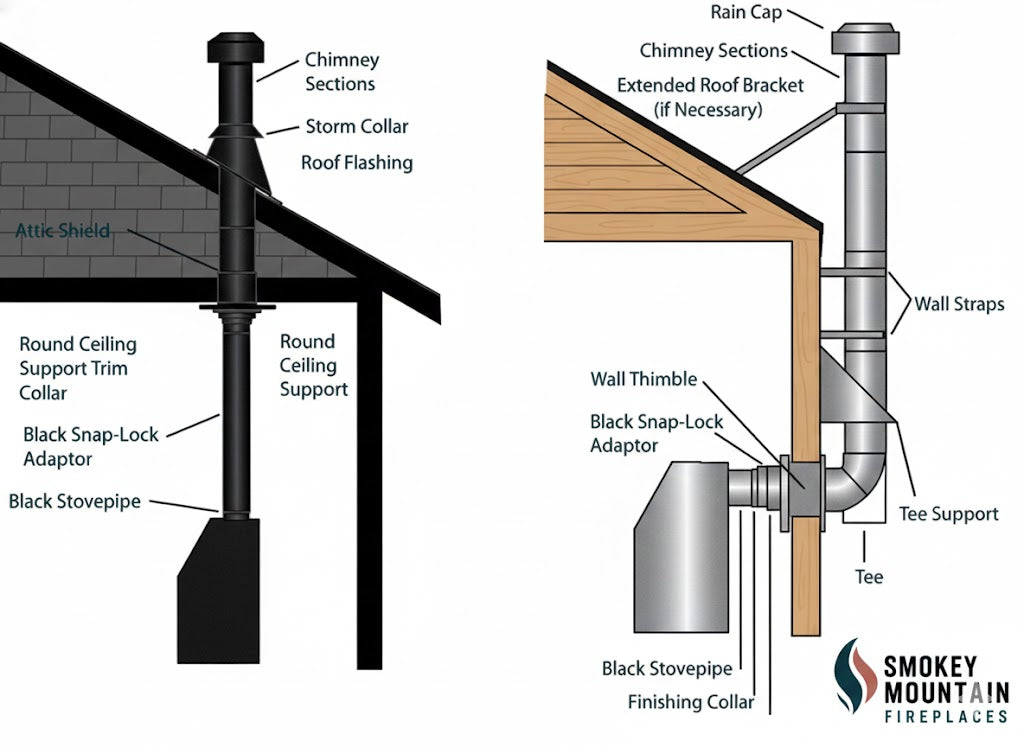 Chimney Sections

Storm Collar

Roof Flashing

Attic Shield

Round Ceiling Support Trim Collar

Round Ceiling Support

Black Snap-Lock Adaptor

Black Stovepipe

Rain Cap

Chimney Sections

Extended Roof Bracket (if Necessary)

Wall Straps

Wall Thimble

Black Snap-Lock Adaptor

Tee Support

Tee

Black Stovepipe

Finishing Collar

SMOKEY MOUNTAIN FIREPLACES