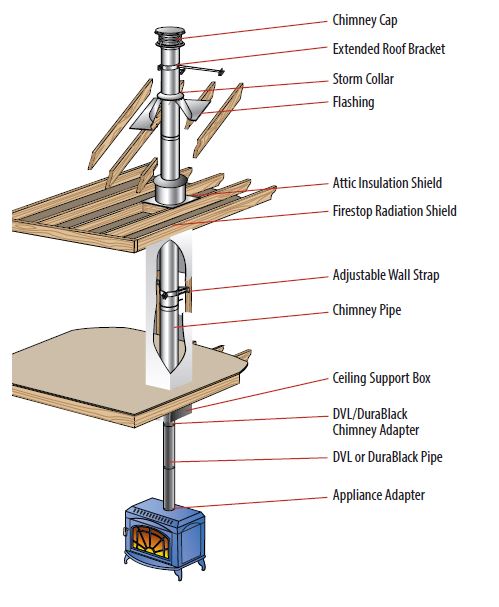 Chimney Cap
Extended Roof Bracket
Storm Collar
Flashing
Attic Insulation Shield
Firestop Radiation Shield
Adjustable Wall Strap
Chimney Pipe
Ceiling Support Box
DVL/DuraBlack Chimney Adapter
DVL or DuraBlack Pipe
Appliance Adapter