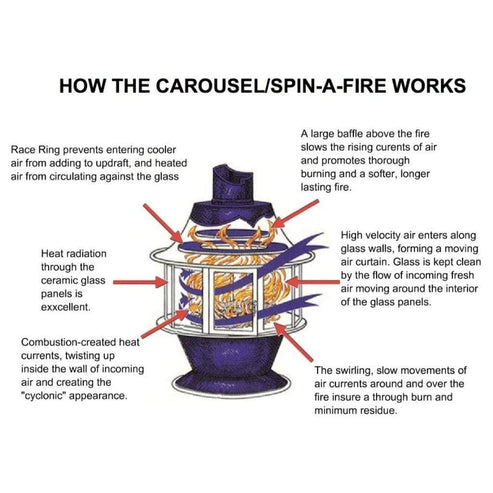 HOW THE CAROUSEL/SPIN-A-FIRE WORKS

Race Ring prevents entering cooler air from adding to updraft, and heated air from circulating against the glass

A large baffle above the fire slows the rising curents of air and promotes thorough burning and a softer, longer lasting fire.

Heat radiation through the ceramic glass panels is exxcellent.

High velocity air enters along glass walls, forming a moving air curtain. Glass is kept clean by the flow of incoming fresh air moving around the interior of the glass panels.

Combustion-created heat currents, twisting up inside the wall of incoming air and creating the "cyclonic" appearance.

The swirling, slow movements of air currents around and over the fire insure a through burn and minimum residue.